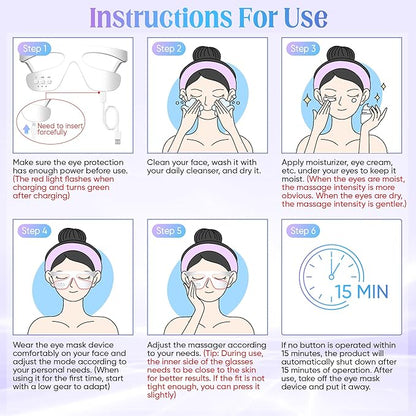 Instructions For Use

Step 1

Need to insert forcefully

Make sure the eye protection has enough power before use. (The red light flashes when charging and turns green after charging)

Step 2

Clean your face, wash it with your daily cleanser, and dry it.

Step 3

Apply moisturizer, eye cream, etc. under your eyes to keep it moist. (When the eyes are moist, the massage intensity is more obvious. When the eyes are dry, the massage intensity is gentler.)

Step 4

Wear the eye mask device comfortably on your face and adjust the mode according to your personal needs. (When using it for the first time, start with a low gear to adapt)

Step 5

Adjust the massager according to your needs. (Tip: During use, the inner side of the glasses needs to be close to the skin for better results. If the fit is not tight enough, you can press it slightly)

Step 6

15 MIN

If no button is operated within 15 minutes, the product will automatically shut down after 15 minutes of operation. After use, take off the eye mask device and put it away.