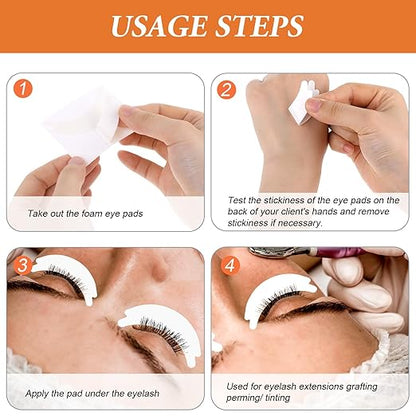 USAGE STEPS

1

Take out the foam eye pads

2

Test the stickiness of the eye pads on the back of your client's hands and remove stickiness if necessary.

3

Apply the pad under the eyelash

4

Used for eyelash extensions grafting perming/ tinting