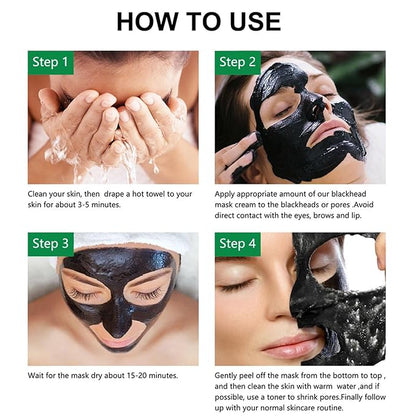 HOW TO USE

Step 1

Clean your skin, then drape a hot towel to your skin for about 3-5 minutes.

Step 2

Apply appropriate amount of our blackhead mask cream to the blackheads or pores .Avoid direct contact with the eyes, brows and lip.

Step 3

Wait for the mask dry about 15-20 minutes.

Step 4

Gently peel off the mask from the bottom to top , and then clean the skin with warm water ,and if possible, use a toner to shrink pores.Finally follow up with your normal skincare routine.