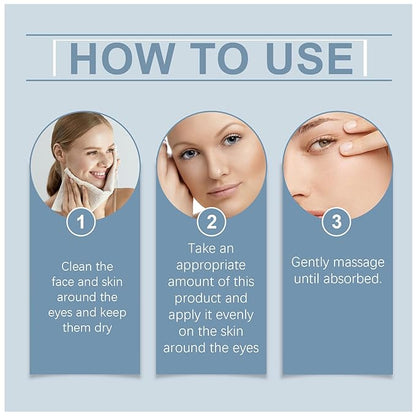 HOW TO USE

1

Clean the face and skin around the eyes and keep them dry

2

Take an appropriate amount of this product and apply it evenly on the skin around the eyes

3

Gently massage until absorbed.