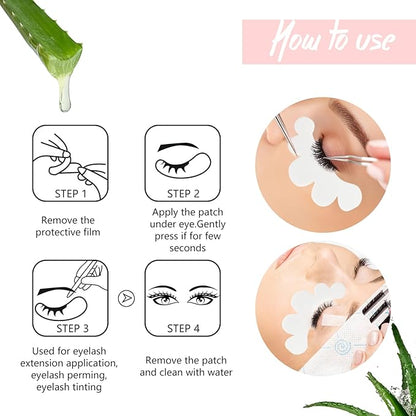 How to use

STEP 1

Remove the protective film

STEP 2

Apply the patch under eye.Gently press if for few seconds

STEP 3

Used for eyelash extension application, eyelash perming, eyelash tinting

STEP 4

Remove the patch and clean with water