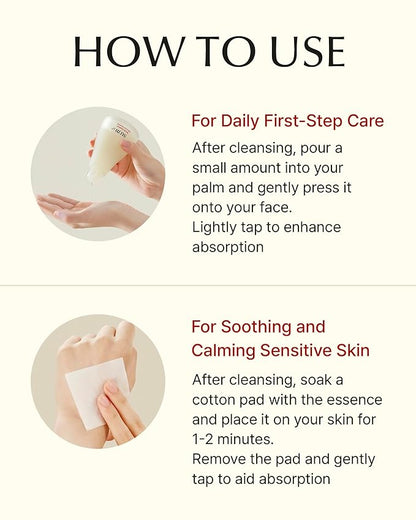 HOW TO USE

For Daily First-Step Care

After cleansing, pour a small amount into your palm and gently press it onto your face.
Lightly tap to enhance absorption

For Soothing and Calming Sensitive Skin

After cleansing, soak a cotton pad with the essence and place it on your skin for 1-2 minutes.
Remove the pad and gently tap to aid absorption