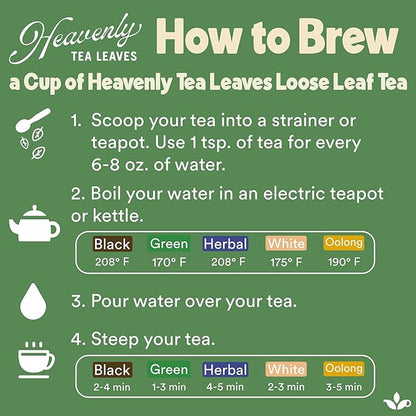 Heavenly
TEA LEAVES

How to Brew

a Cup of Heavenly Tea Leaves Loose Leaf Tea

1. Scoop your tea into a strainer or teapot. Use 1 tsp. of tea for every 6-8 oz. of water.

2. Boil your water in an electric teapot or kettle.

| Black | Green | Herbal | White | Oolong |
|---|---|---|---|---|
| 208° F | 170° F | 208° F | 175° F | 190° F |

3. Pour water over your tea.

4. Steep your tea.

| Black | Green | Herbal | White | Oolong |
|---|---|---|---|---|
| 2-4 min | 1-3 min | 4-5 min | 2-3 min | 3-5 min |