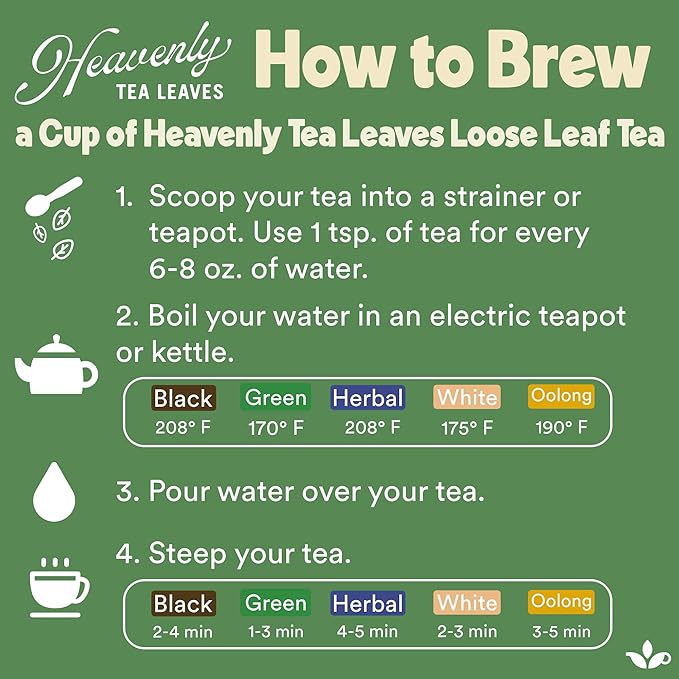 Heavenly
TEA LEAVES

How to Brew

a Cup of Heavenly Tea Leaves Loose Leaf Tea

1. Scoop your tea into a strainer or teapot. Use 1 tsp. of tea for every 6-8 oz. of water.

2. Boil your water in an electric teapot or kettle.

| Black | Green | Herbal | White | Oolong |
|---|---|---|---|---|
| 208° F | 170° F | 208° F | 175° F | 190° F |

3. Pour water over your tea.

4. Steep your tea.

| Black | Green | Herbal | White | Oolong |
|---|---|---|---|---|
| 2-4 min | 1-3 min | 4-5 min | 2-3 min | 3-5 min |