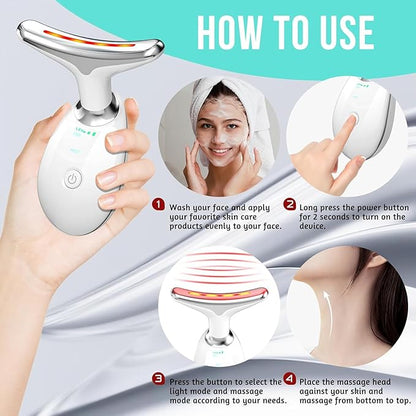 HOW TO USE

1 Wash your face and apply your favorite skin care products evenly to your face.

2 Long press the power button for 2 seconds to turn on the device.

3 Press the button to select the light mode and massage mode according to your needs.

4 Place the massage head against your skin and massage from bottom to top.