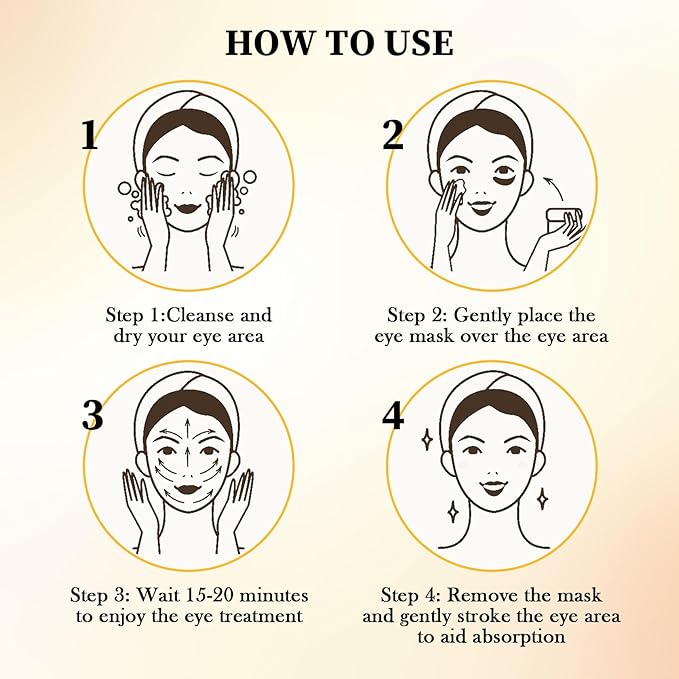 HOW TO USE

1

Step 1:Cleanse and dry your eye area

2

Step 2: Gently place the eye mask over the eye area

3

Step 3: Wait 15-20 minutes to enjoy the eye treatment

4

Step 4: Remove the mask and gently stroke the eye area to aid absorption