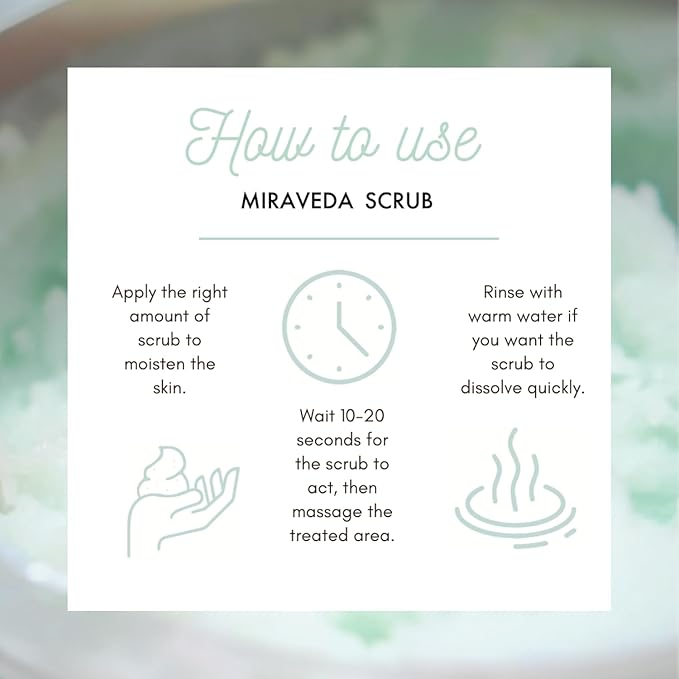 How to use

MIRAVEDA SCRUB

Apply the right amount of scrub to moisten the skin.

Wait 10-20 seconds for the scrub to act, then massage the treated area.

Rinse with warm water if you want the scrub to dissolve quickly.