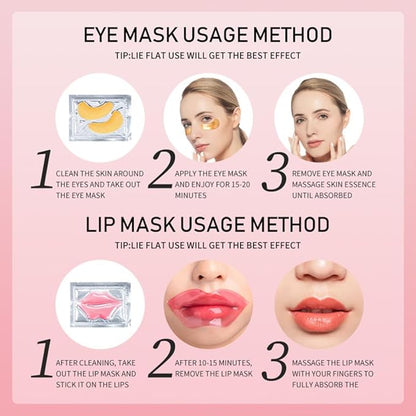 EYE MASK USAGE METHOD

TIP:LIE FLAT USE WILL GET THE BEST EFFECT

1 CLEAN THE SKIN AROUND THE EYES AND TAKE OUT THE EYE MASK

2 APPLY THE EYE MASK AND ENJOY FOR 15-20 MINUTES

3 REMOVE EYE MASK AND MASSAGE SKIN ESSENCE UNTIL ABSORBED

LIP MASK USAGE METHOD

TIP:LIE FLAT USE WILL GET THE BEST EFFECT

1 AFTER CLEANING, TAKE OUT THE LIP MASK AND STICK IT ON THE LIPS

2 AFTER 10-15 MINUTES, REMOVE THE LIP MASK

3 MASSAGE THE LIP MASK WITH YOUR FINGERS TO FULLY ABSORB THE